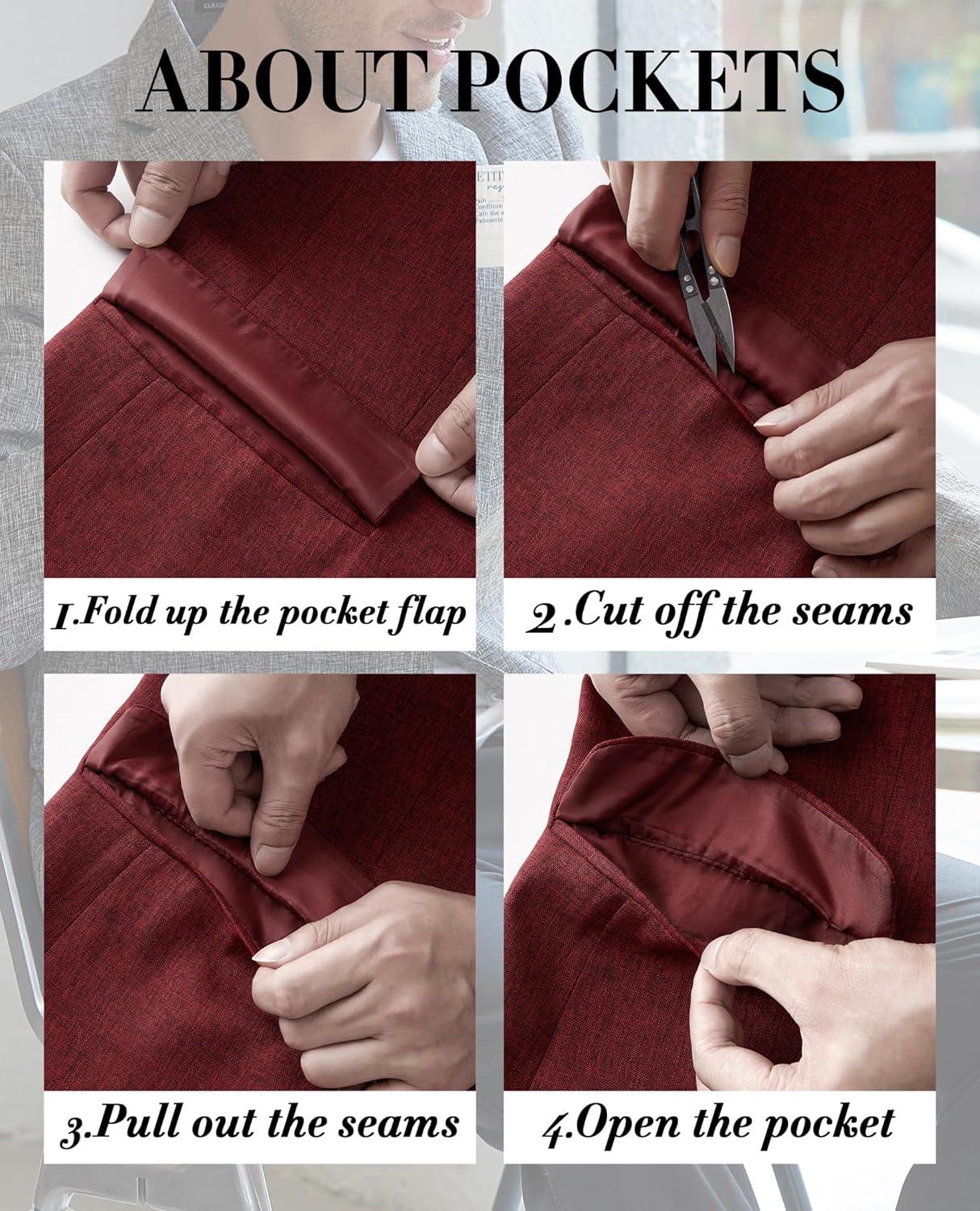 ABOUT POCKETS

1.Fold up the pocket flap

2.Cut off the seams

3.Pull out the seams

4.Open the pocket